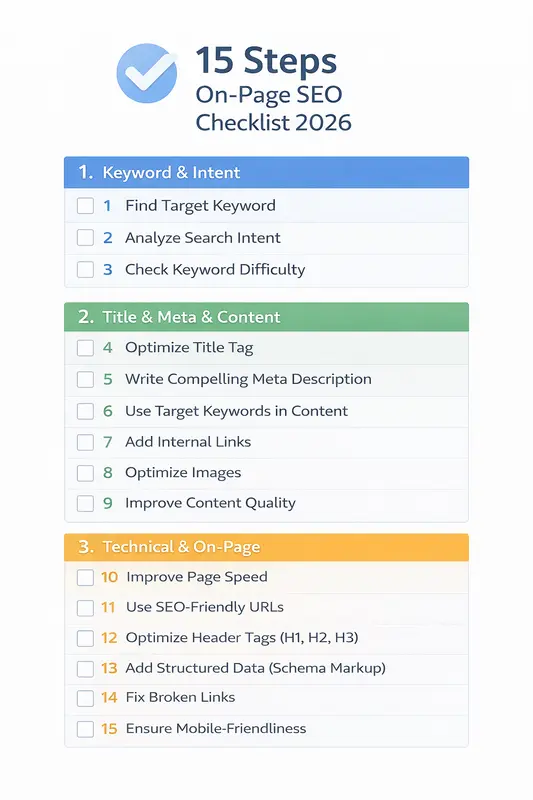 15 Steps
On-Page SEO
Checklist 2026

1. Keyword & Intent

1 Find Target Keyword

2 Analyze Search Intent

3 Check Keyword Difficulty

2. Title & Meta & Content

4 Optimize Title Tag

5 Write Compelling Meta Description

6 Use Target Keywords in Content

7 Add Internal Links

8 Optimize Images

9 Improve Content Quality

3. Technical & On-Page

10 Improve Page Speed

11 Use SEO-Friendly URLs

12 Optimize Header Tags (H1, H2, H3)

13 Add Structured Data (Schema Markup)

14 Fix Broken Links

15 Ensure Mobile-Friendliness